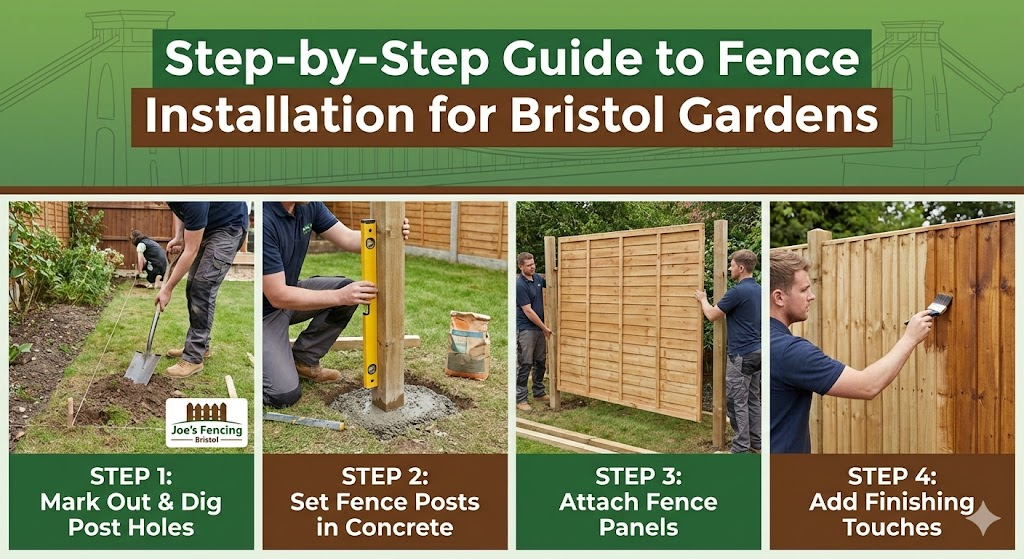 Step-by-Step Guide to Fence Installation for Bristol Gardens

Joe's Fencing Bristol

STEP 1: Mark Out & Dig Post Holes

STEP 2: Set Fence Posts in Concrete

STEP 3: Attach Fence Panels

STEP 4: Add Finishing Touches