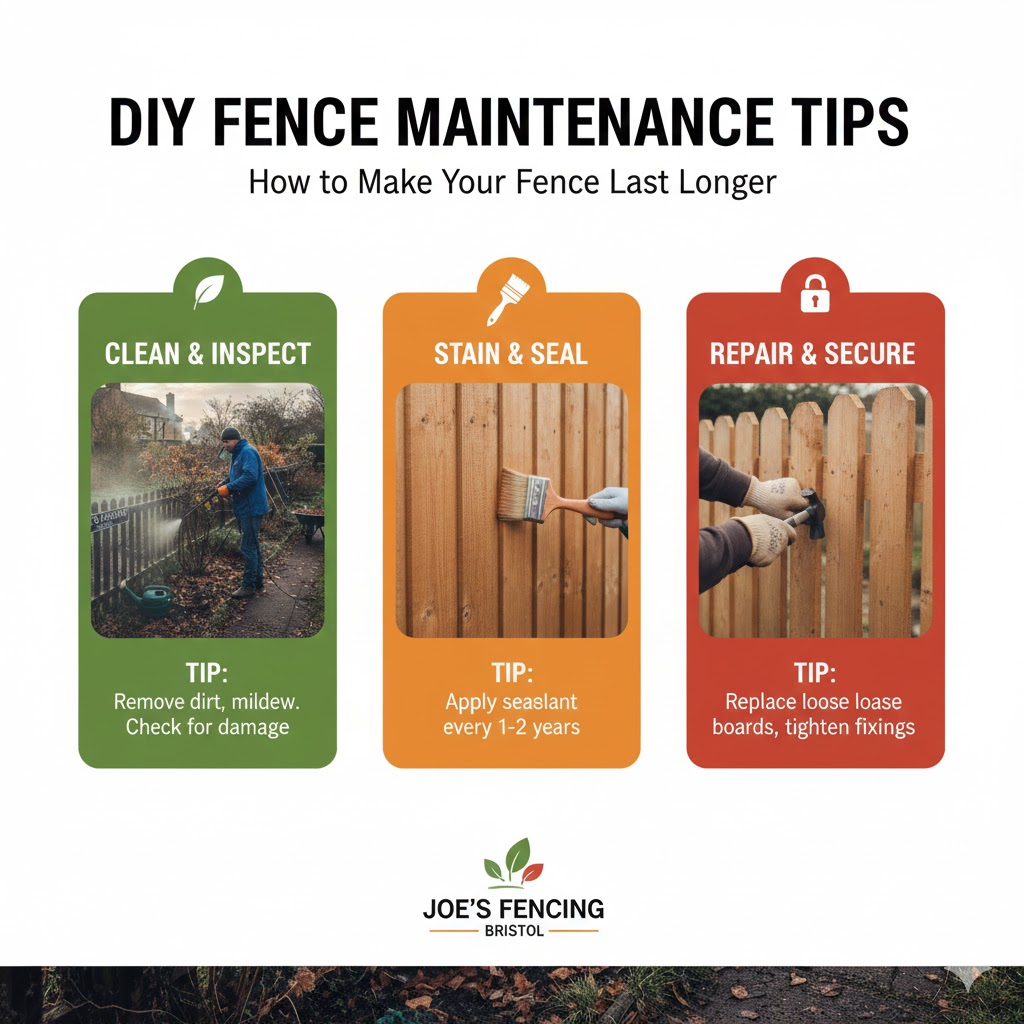 DIY FENCE MAINTENANCE TIPS

How to Make Your Fence Last Longer

CLEAN & INSPECT

TIP:
Remove dirt, mildew. Check for damage

STAIN & SEAL

TIP:
Apply seaslant every 1-2 years

REPAIR & SECURE

TIP:
Replace loose loase boards, tighten fixings

JOE'S FENCING
BRISTOL